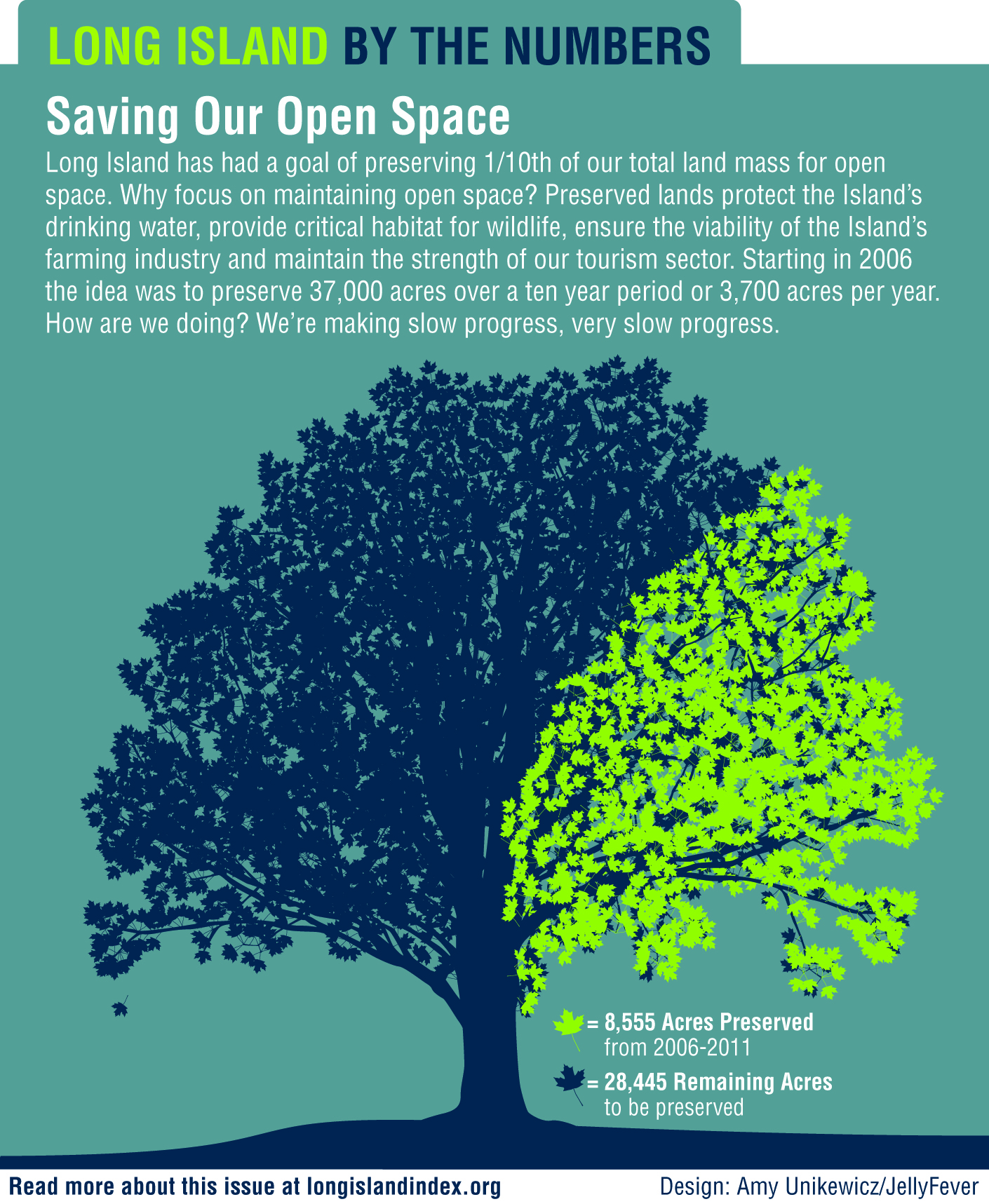 LONG ISLAND BY THE NUMBERS

Saving Our Open Space

Long Island has had a goal of preserving 1/10th of our total land mass for open space. Why focus on maintaining open space? Preserved lands protect the Island's drinking water, provide critical habitat for wildlife, ensure the viability of the Island's farming industry and maintain the strength of our tourism sector. Starting in 2006 the idea was to preserve 37,000 acres over a ten year period or 3,700 acres per year. How are we doing? We're making slow progress, very slow progress.

= 8,555 Acres Preserved from 2006-2011

= 28,445 Remaining Acres to be preserved

Read more about this issue at longislandindex.org

Design: Amy Unikewicz/JellyFever